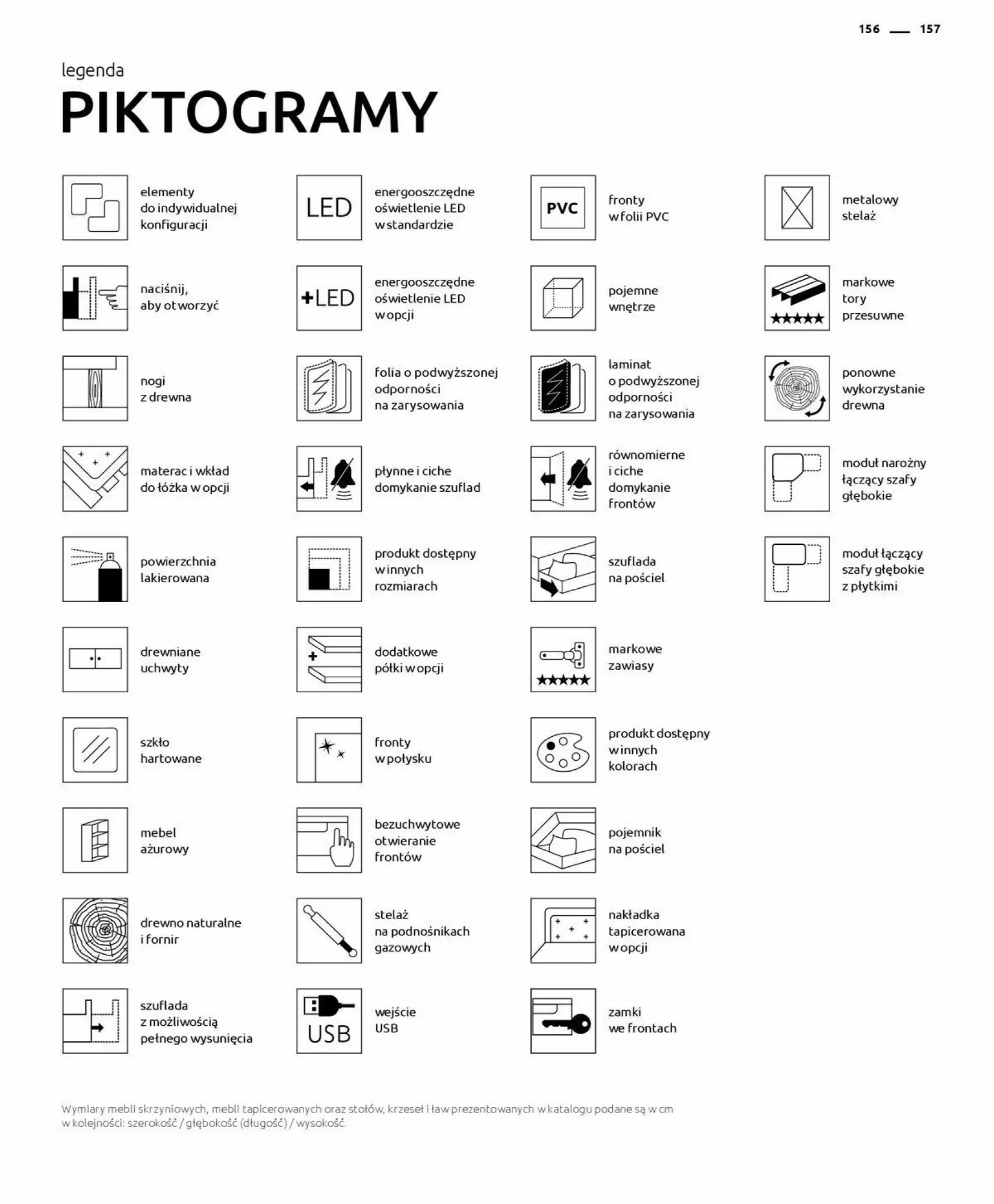 156 — 157

legenda
PIKTOGRAMY

elementy do indywidualnej konfiguracji

naciśnij, aby otworzyć

nogi z drewna

materac i wkład do łóżka w opcji

powierzchnia lakierowana

drewniane uchwyty

szkło hartowane

mebel ażurowy

drewno naturalne i fornir

szuflada z możliwością pełnego wysunięcia

LED

energooszczędne oświetlenie LED w standardzie

+LED

energooszczędne oświetlenie LED w opcji

folia o podwyższonej odporności na zarysowania

płynne i ciche domykanie szuflad

produkt dostępny w innych rozmiarach

dodatkowe półki w opcji

fronty w połysku

bezuchwytowe otwieranie frontów

stelaż na podnośnikach gazowych

USB

wejście USB

PVC

fronty w folii PVC

pojemne wnętrze

laminat o podwyższonej odporności na zarysowania

równomierne i ciche domykanie frontów

szuflada na pościel

markowe zawiasy

produkt dostępny w innych kolorach

pojemnik na pościel

nakładka tapicerowana w opcji

zamki we frontach

metalowy stelaż

markowe tory przesuwne

ponowne wykorzystanie drewna

moduł narożny łączący szafy głębokie

moduł łączący szafy głębokie z płytkimi

Wymiary mebli skrzyniowych, mebli tapicerowanych oraz stołów, krzeseł i ław prezentowanych w katalogu podane są w cm w kolejności: szerokość / głębokość (długość) / wysokość.