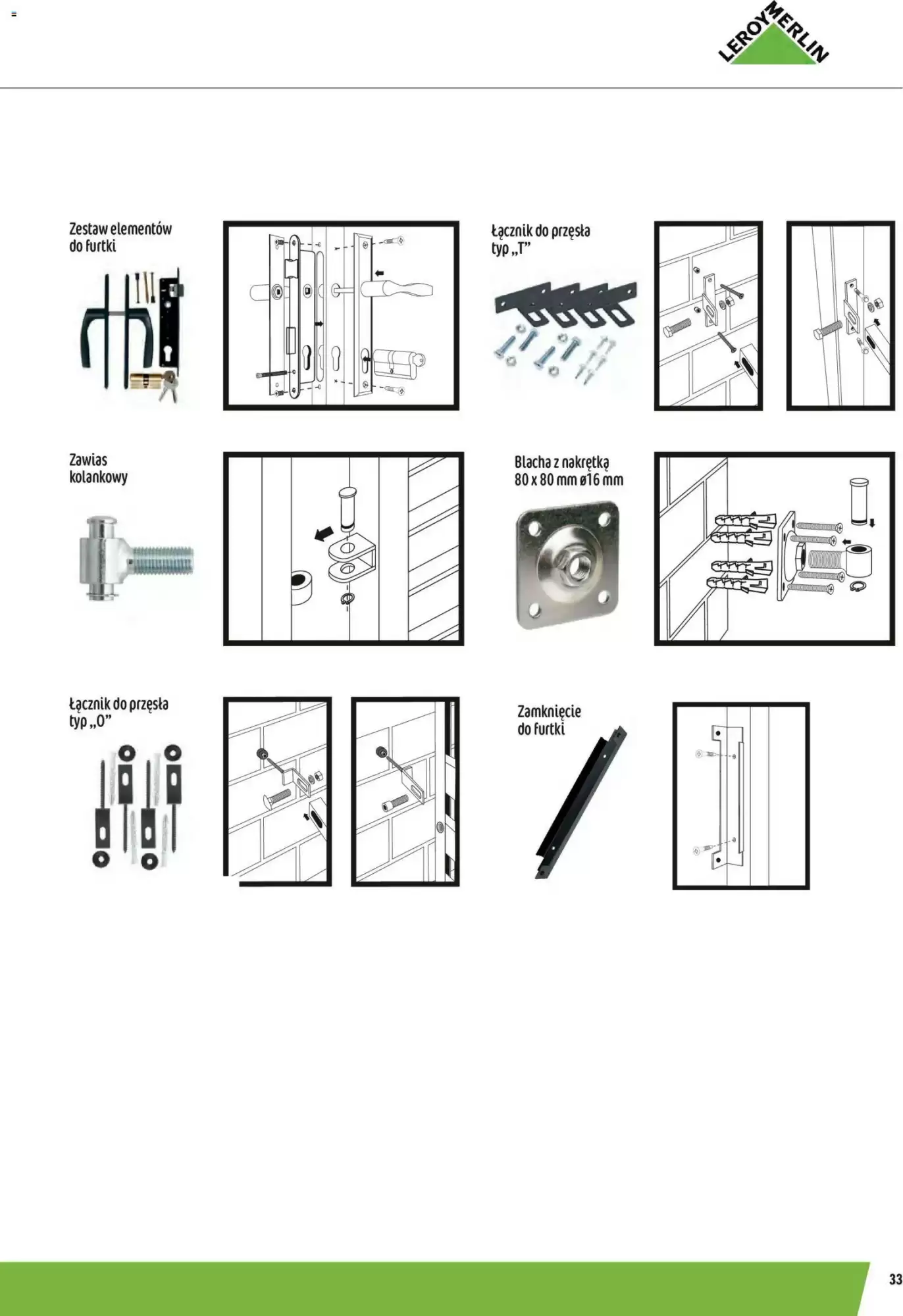 LEROY MERLIN

Zestaw elementów do furtki

Łącznik do przęsła typ „T”

Zawias kolankowy

Blacha z nakrętką 80 x 80 mm ø16 mm

Łącznik do przęsła typ „O”

Zamknięcie do furtki

33